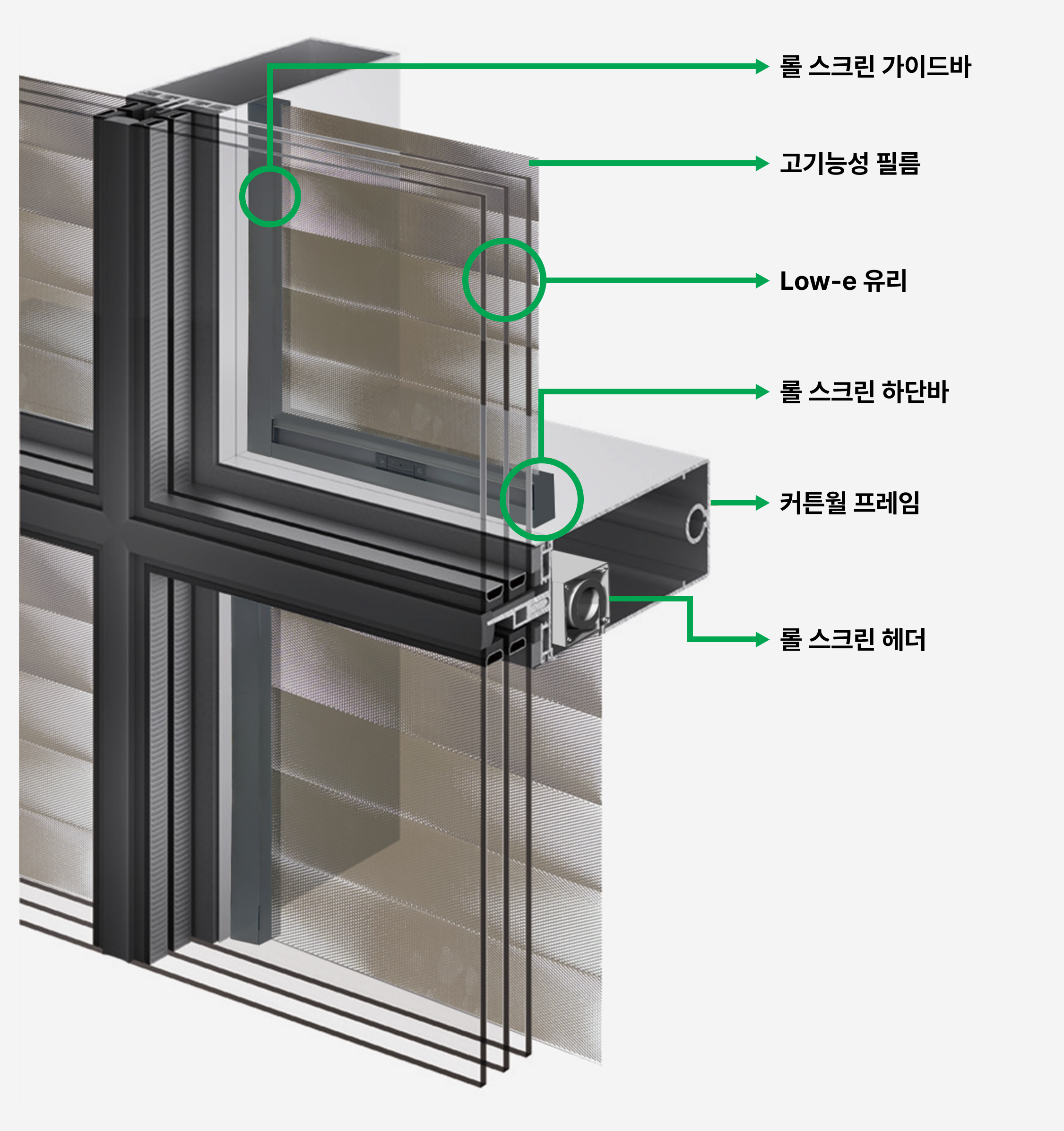 롤 스크린 가이드바

고기능성 필름

Low-e 유리

롤 스크린 하단바

커튼월 프레임

롤 스크린 헤더